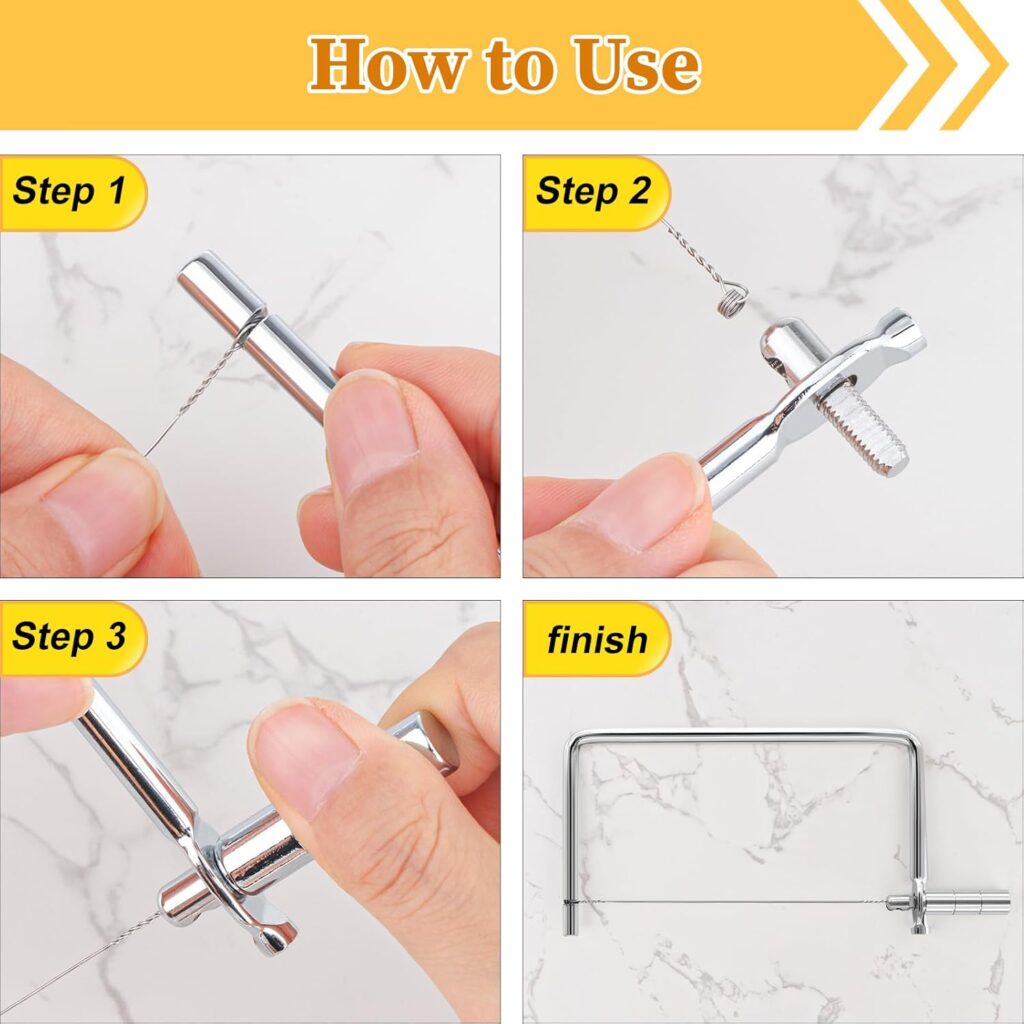 How to Use

Step 1

Step 2

Step 3

finish